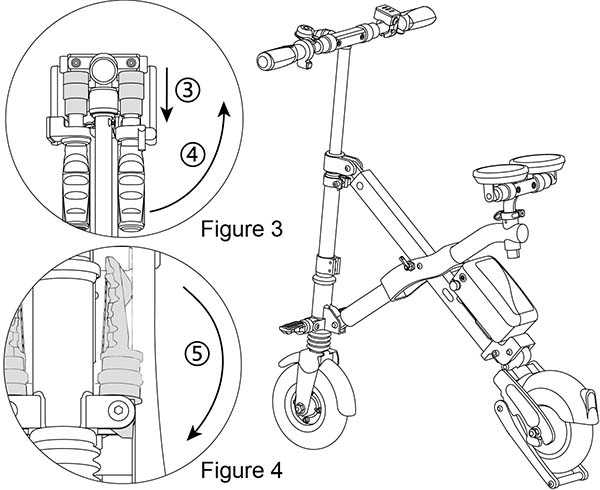 ③

④

Figure 3

⑤

Figure 4