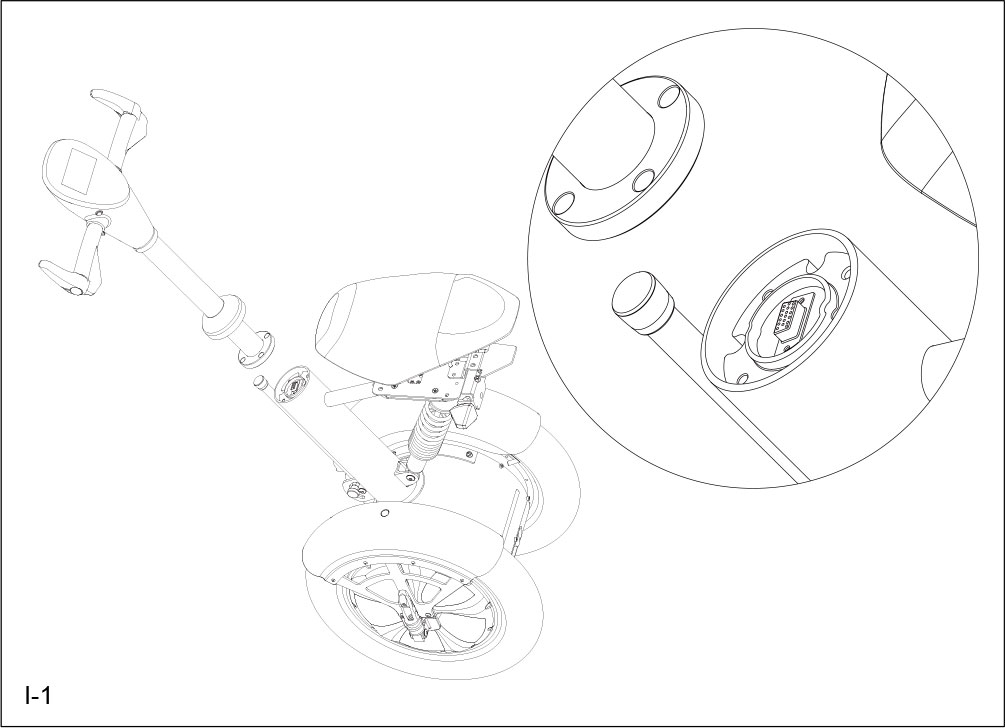 I-1