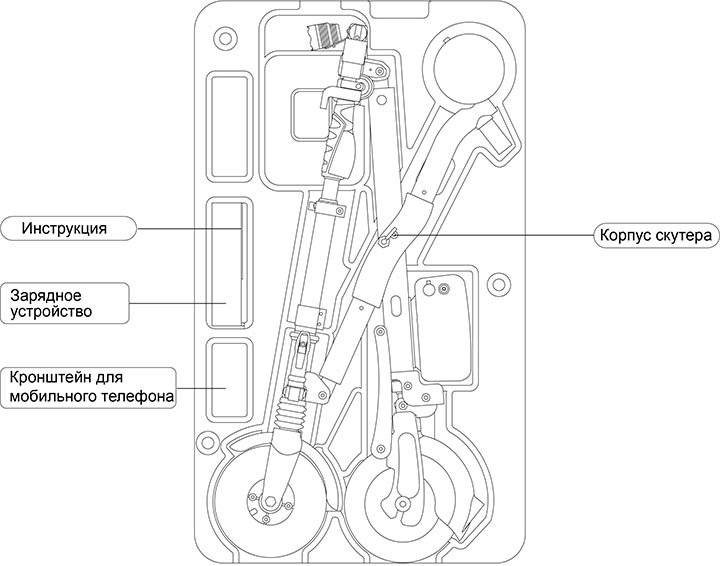 Инструкция

Зарядное устройство

Кронштейн для мобильного телефона

Корпус скутера