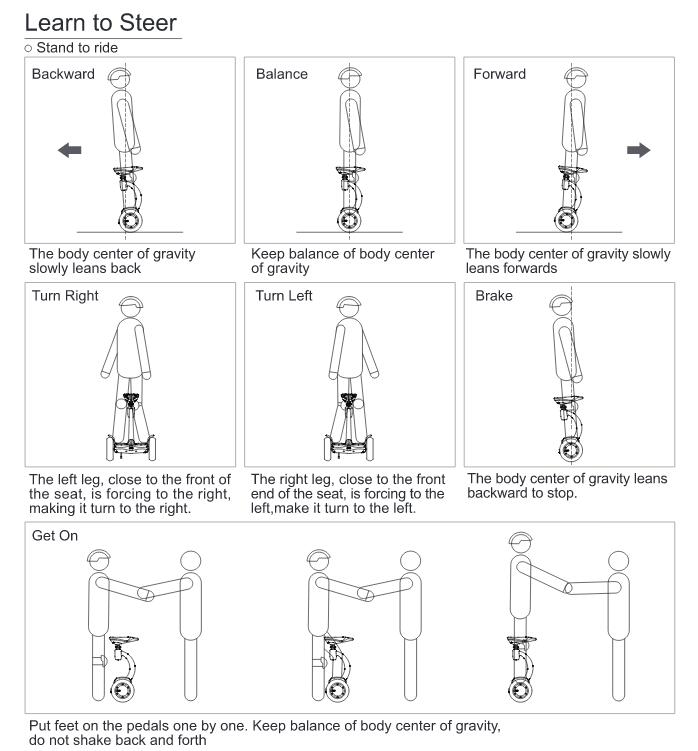 Learn to Steer

○ Stand to ride

Backward

The body center of gravity slowly leans back

Balance

Keep balance of body center of gravity

Forward

The body center of gravity slowly leans forwards

Turn Right

The left leg, close to the front of the seat, is forcing to the right, making it turn to the right.

Turn Left

The right leg, close to the front end of the seat, is forcing to the left,make it turn to the left.

Brake

The body center of gravity leans backward to stop.

Get On

Put feet on the pedals one by one. Keep balance of body center of gravity, do not shake back and forth