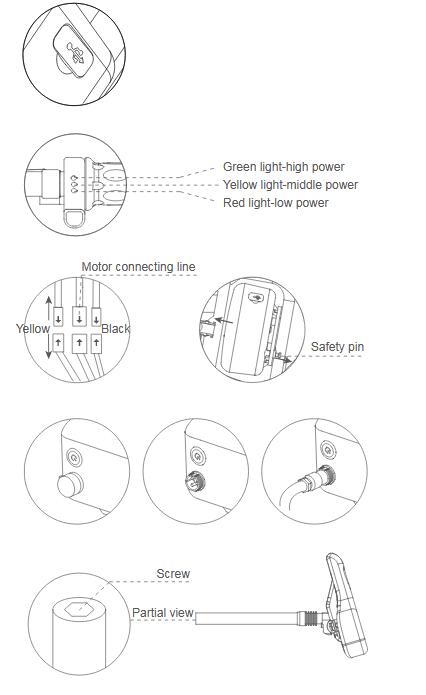 Green light-high power
Yellow light-middle power
Red light-low power

Motor connecting line
Yellow
Black

Safety pin

Screw
Partial view