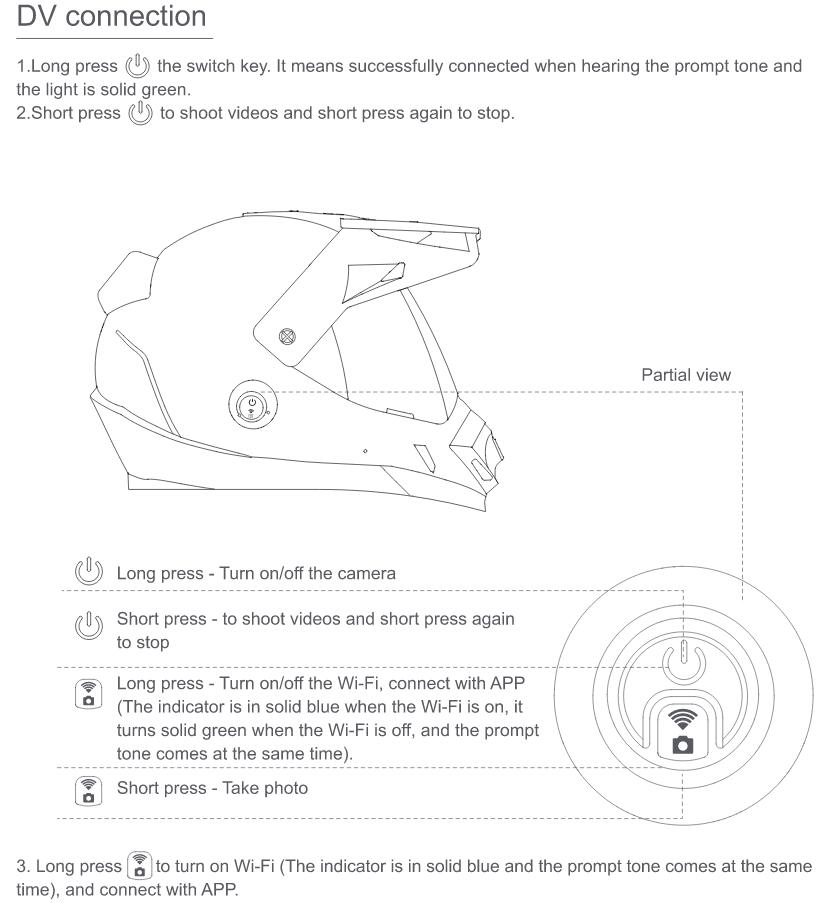 DV connection

1.Long press the switch key. It means successfully connected when hearing the prompt tone and the light is solid green.
2.Short press to shoot videos and short press again to stop.

Partial view

Long press - Turn on/off the camera

Short press - to shoot videos and short press again to stop

Long press - Turn on/off the Wi-Fi, connect with APP (The indicator is in solid blue when the Wi-Fi is on, it turns solid green when the Wi-Fi is off, and the prompt tone comes at the same time).

Short press - Take photo

3. Long press to turn on Wi-Fi (The indicator is in solid blue and the prompt tone comes at the same time), and connect with APP.